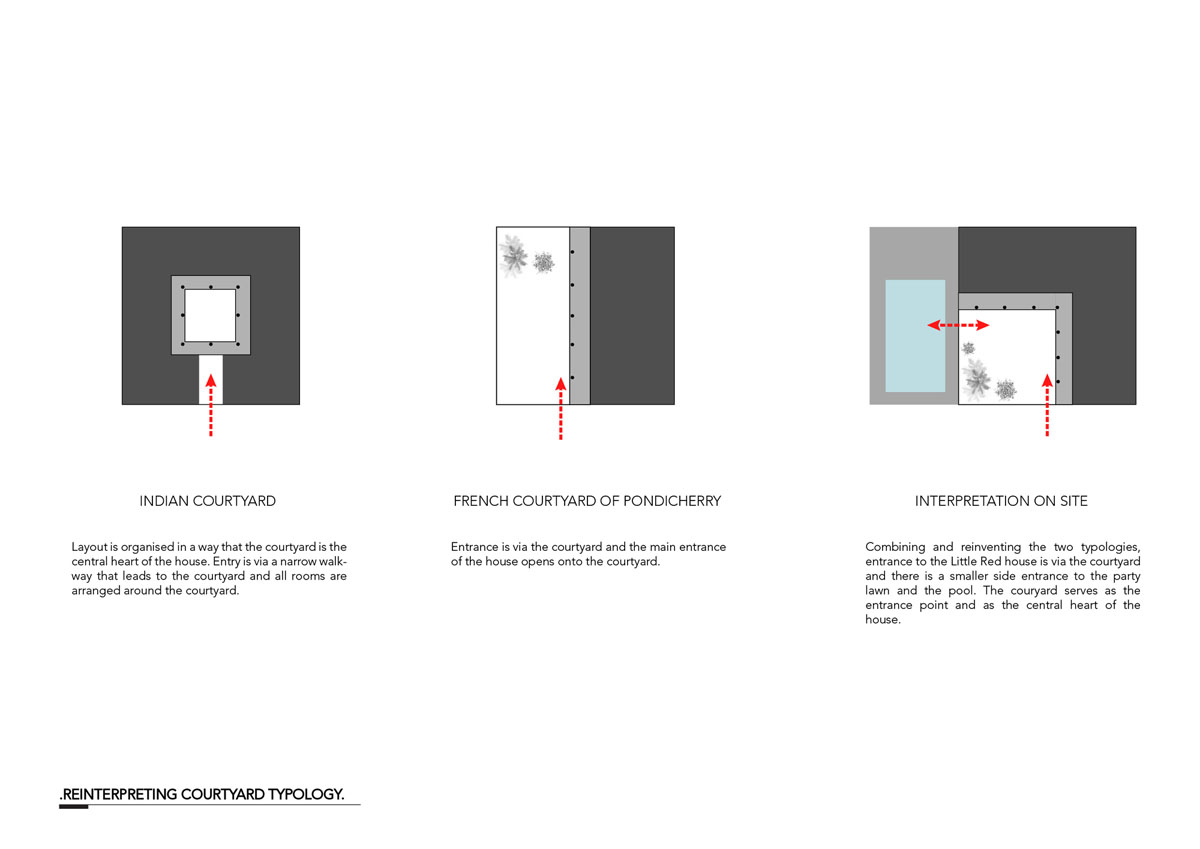 INDIAN COURTYARD

Layout is organised in a way that the courtyard is the central heart of the house. Entry is via a narrow walkway that leads to the courtyard and all rooms are arranged around the courtyard.

FRENCH COURTYARD OF PONDICHERRY

Entrance is via the courtyard and the main entrance of the house opens onto the courtyard.

INTERPRETATION ON SITE

Combining and reinventing the two typologies, entrance to the Little Red house is via the courtyard and there is a smaller side entrance to the party lawn and the pool. The couryard serves as the entrance point and as the central heart of the house.

.REINTERPRETING COURTYARD TYPOLOGY.